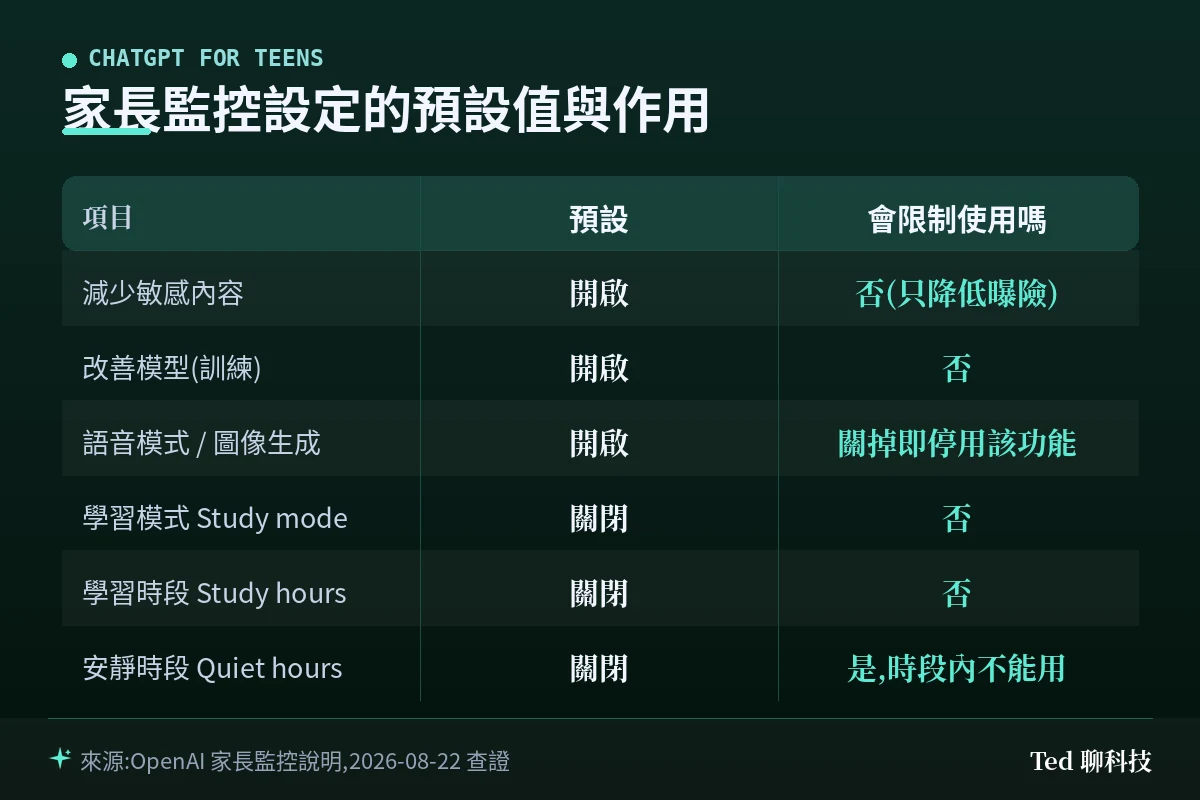 CHATGPT FOR TEENS

家長監控設定的預設值與作用

| 項目 | 預設 | 會限制使用嗎 |
|---|---|---|
| 減少敏感內容 | 開啟 | 否(只降低曝險) |
| 改善模型(訓練) | 開啟 | 否 |
| 語音模式 / 圖像生成 | 開啟 | 關掉即停用該功能 |
| 學習模式 Study mode | 關閉 | 否 |
| 學習時段 Study hours | 關閉 | 否 |
| 安靜時段 Quiet hours | 關閉 | 是,時段內不能用 |

來源:OpenAI 家長監控說明,2026-08-22 查證

Ted 聊科技