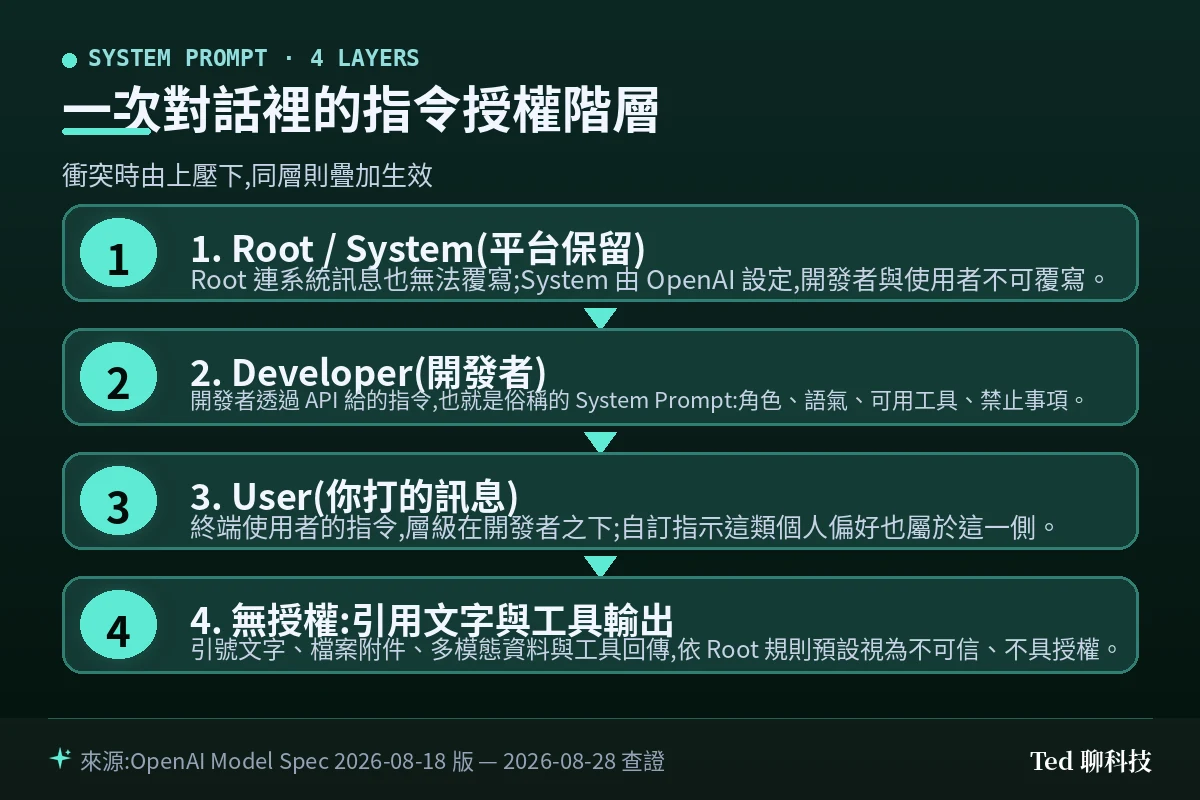 SYSTEM PROMPT · 4 LAYERS

一次對話裡的指令授權階層

衝突時由上壓下,同層則疊加生效

1

1. Root / System(平台保留)

Root 連系統訊息也無法覆寫;System 由 OpenAI 設定,開發者與使用者不可覆寫。

2

2. Developer(開發者)

開發者透過 API 給的指令,也就是俗稱的 System Prompt:角色、語氣、可用工具、禁止事項。

3

3. User(你打的訊息)

終端使用者的指令,層級在開發者之下;自訂指示這類個人偏好也屬於這一側。

4

4. 無授權:引用文字與工具輸出

引號文字、檔案附件、多模態資料與工具回傳,依 Root 規則預設視為不可信、不具授權。

來源:OpenAI Model Spec 2026-08-18 版 — 2026-08-28 查證

Ted 聊科技