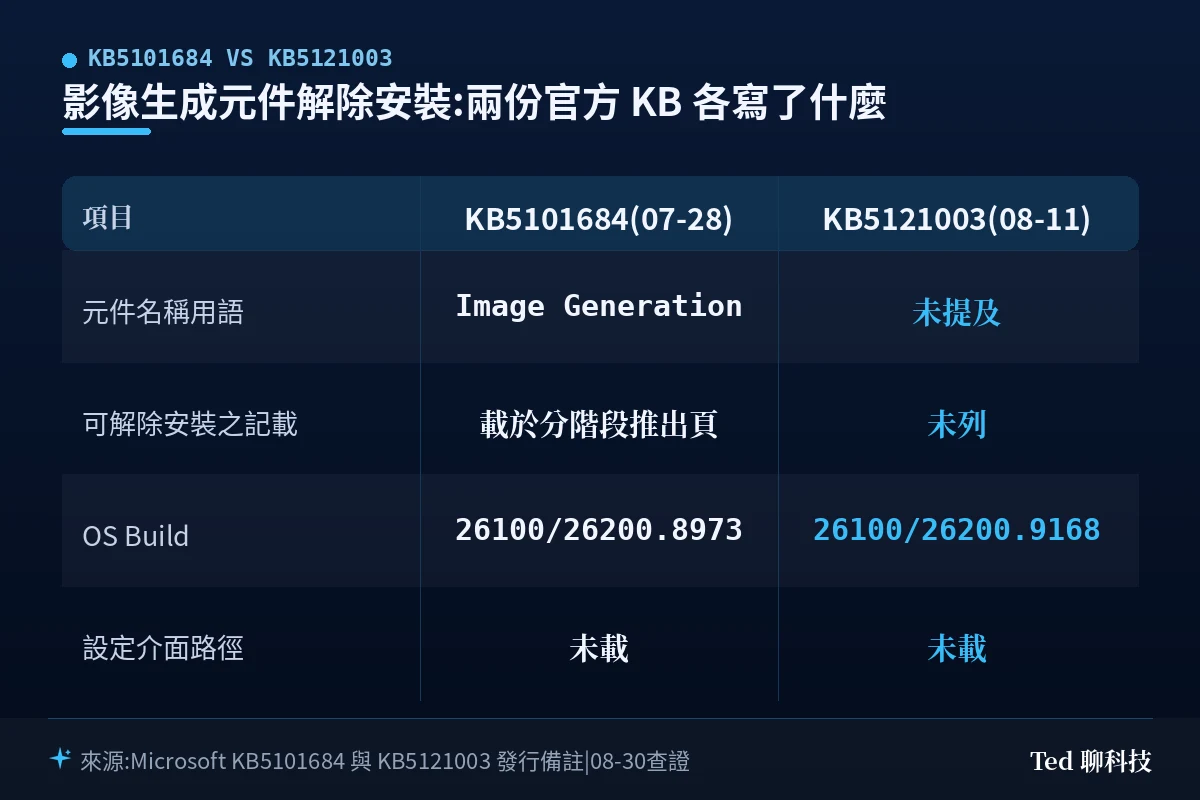 KB5101684 VS KB5121003

影像生成元件解除安裝:兩份官方 KB 各寫了什麼

| 項目 | KB5101684(07-28) | KB5121003(08-11) |
|---|---|---|
| 元件名稱用語 | Image Generation | 未提及 |
| 可解除安裝之記載 | 載於分階段推出頁 | 未列 |
| OS Build | 26100/26200.8973 | 26100/26200.9168 |
| 設定介面路徑 | 未載 | 未載 |

來源:Microsoft KB5101684 與 KB5121003 發行備註|08-30查證

Ted 聊科技